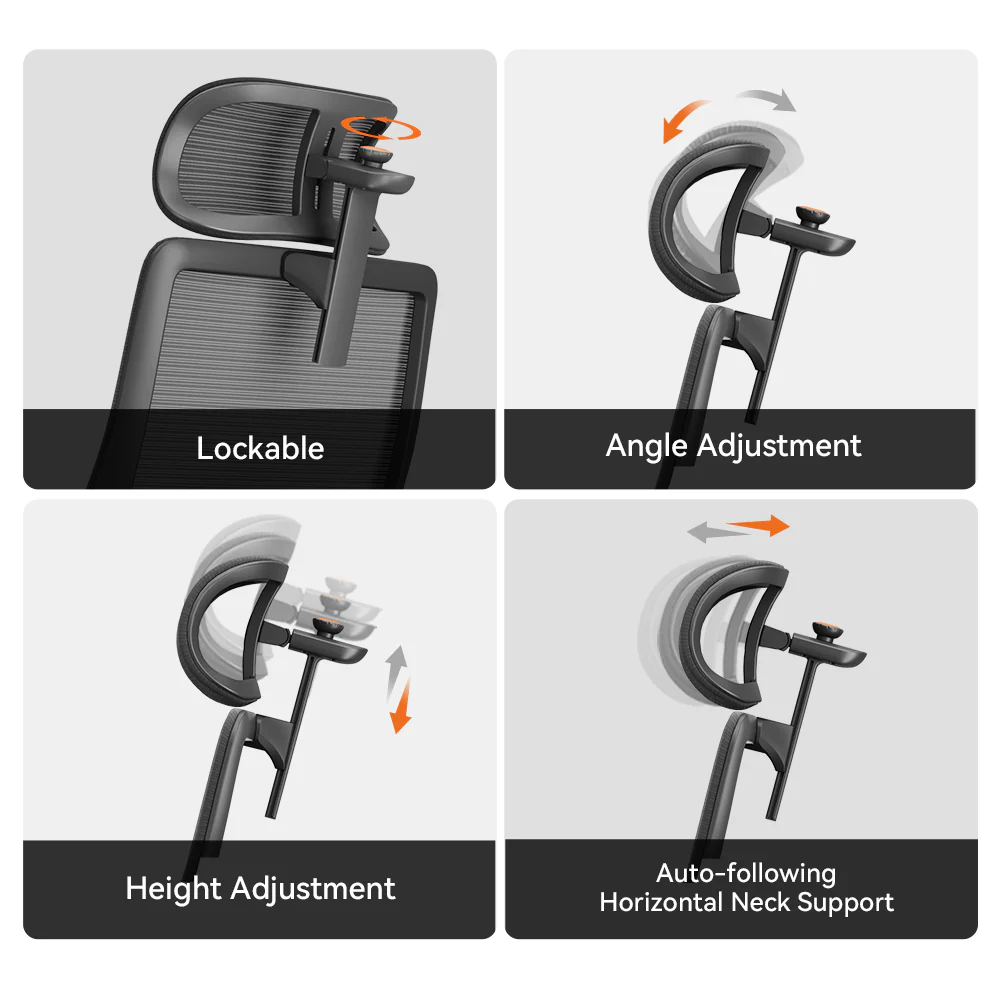 Lockable

Angle Adjustment

Height Adjustment

Auto-following
Horizontal Neck Support